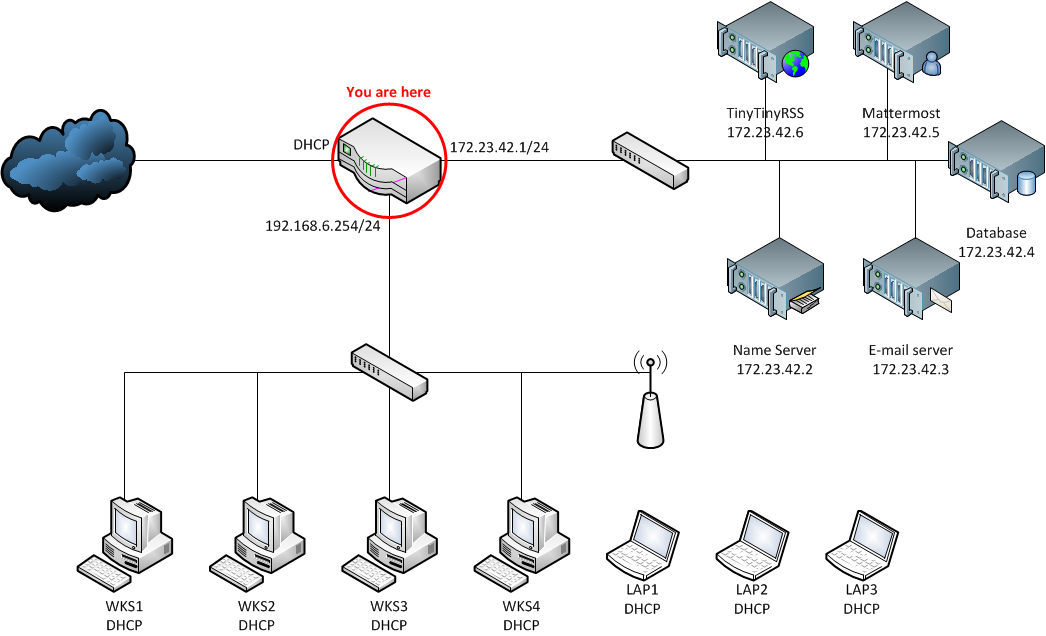 You are here

DHCP

172.23.42.1/24

192.168.6.254/24

TinyTinyRSS
172.23.42.6

Mattermost
172.23.42.5

Database
172.23.42.4

Name Server
172.23.42.2

E-mail server
172.23.42.3

WKS1
DHCP

WKS2
DHCP

WKS3
DHCP

WKS4
DHCP

LAP1
DHCP

LAP2
DHCP

LAP3
DHCP