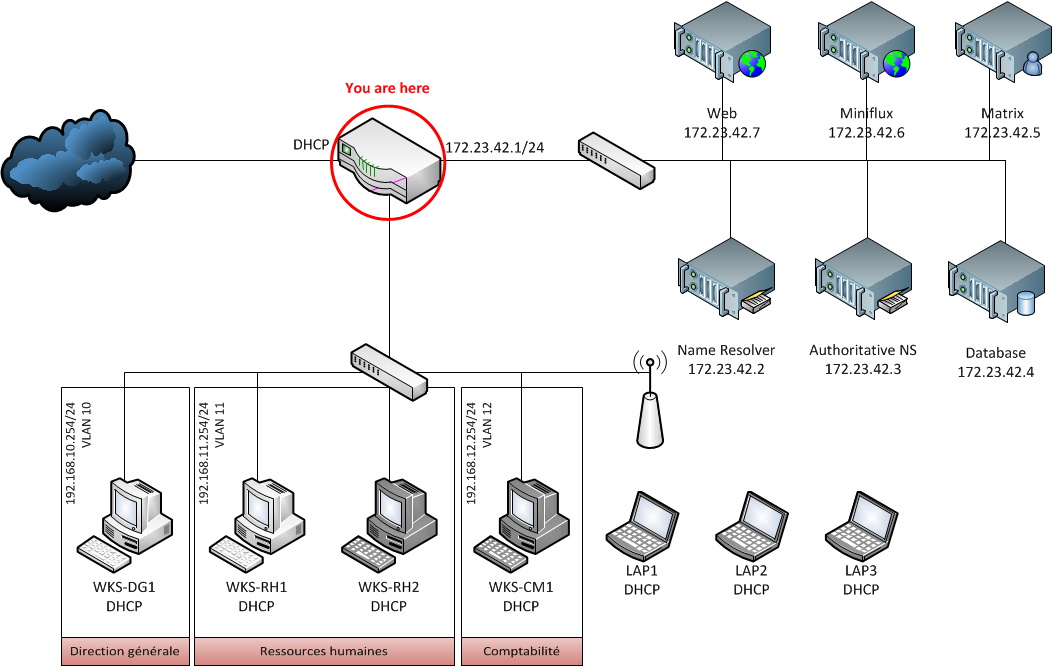 You are here

DHCP

172.23.42.1/24

Web
172.23.42.7

Miniflux
172.23.42.6

Matrix
172.23.42.5

Name Resolver
172.23.42.2

Authoritative NS
172.23.42.3

Database
172.23.42.4

192.168.10.254/24
VLAN 10

WKS-DG1
DHCP

Direction générale

192.168.11.254/24
VLAN 11

WKS-RH1
DHCP

WKS-RH2
DHCP

Ressources humaines

192.168.12.254/24
VLAN 12

WKS-CM1
DHCP

Comptabilité

LAP1
DHCP

LAP2
DHCP

LAP3
DHCP